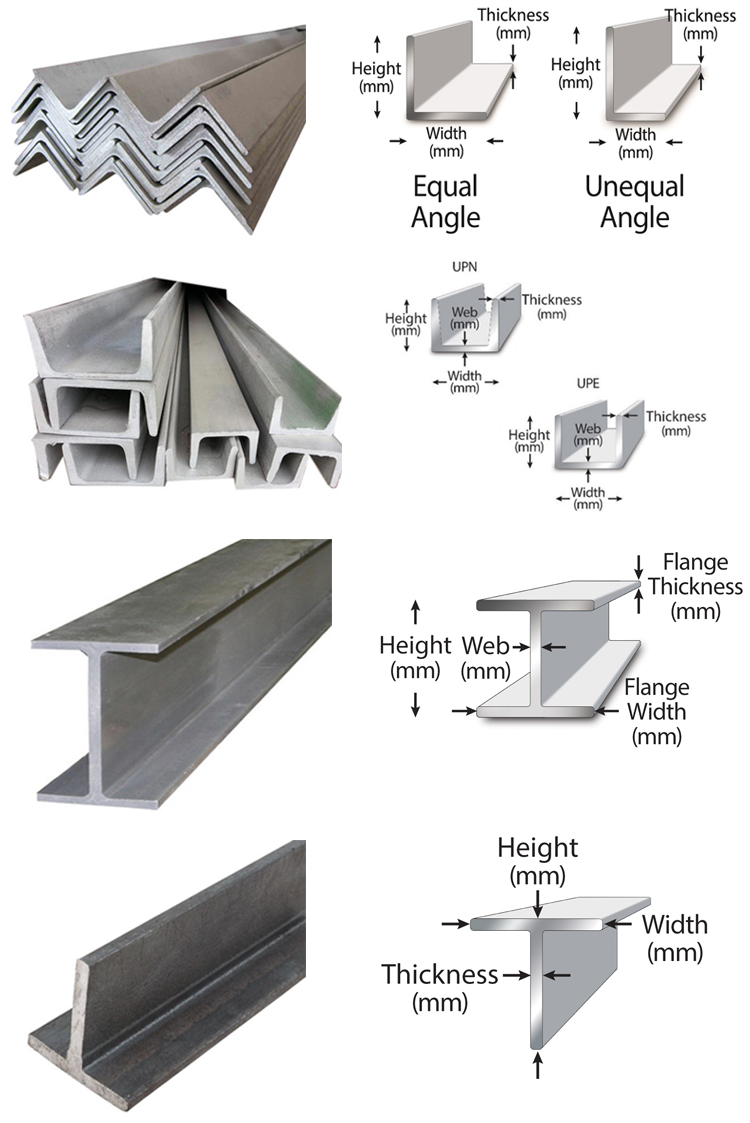 Thickness (mm)
Height (mm)
Width (mm)
Equal Angle

Thickness (mm)
Height (mm)
Width (mm)
Unequal Angle

UPN
Height (mm)
Web (mm)
Thickness (mm)
Width (mm)

UPE
Height (mm)
Web (mm)
Thickness (mm)
Width (mm)

Flange Thickness (mm)
Height (mm)
Web (mm)
Flange Width (mm)

Height (mm)
Width (mm)
Thickness (mm)