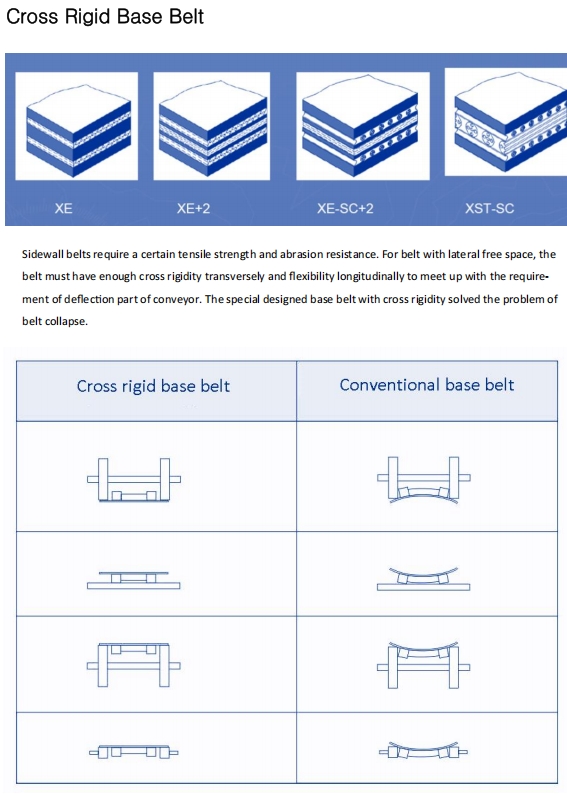 Cross Rigid Base Belt

XE

XE+2

XE-SC+2

XST-SC

Sidewall belts require a certain tensile strength and abrasion resistance. For belt with lateral free space, the belt must have enough cross rigidity transversely and flexibility longitudinally to meet up with the requirement of deflection part of conveyor. The special designed base belt with cross rigidity solved the problem of belt collapse.

| Cross rigid base belt | Conventional base belt |
|---|---|
| | |
| | |
| | |
| | |